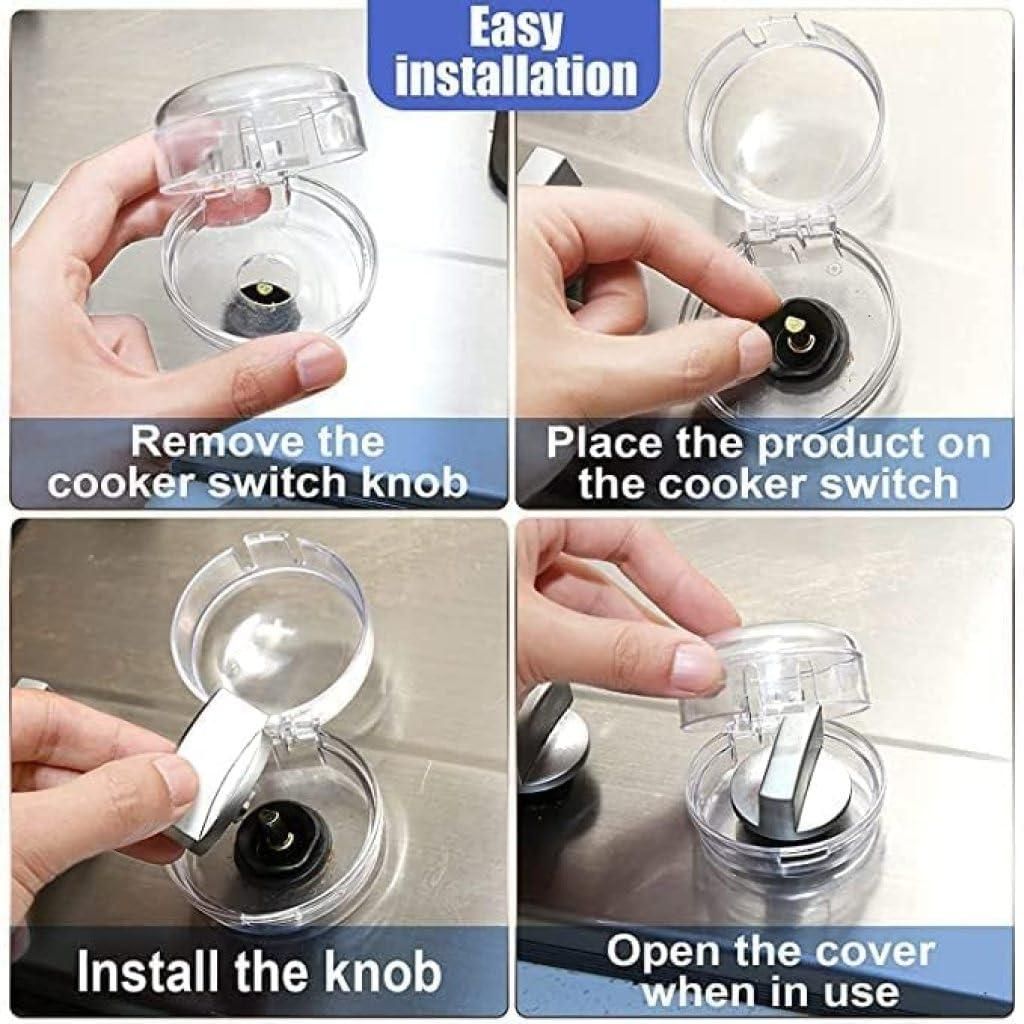 Easy installation

Remove the cooker switch knob

Place the product on the cooker switch

Install the knob

Open the cover when in use